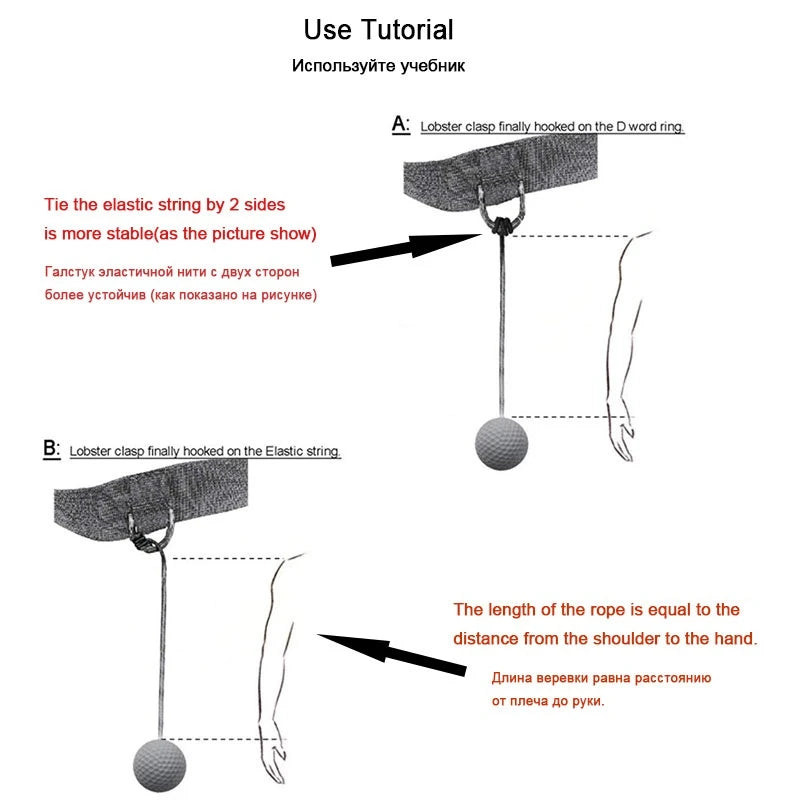 Use Tutorial

Используйте учебник

A: Lobster clasp finally hooked on the D word ring.

Tie the elastic string by 2 sides is more stable(as the picture show)

Галстук эластичной нити с двух сторон более устойчив (как показано на рисунке)

B: Lobster clasp finally hooked on the Elastic string.

The length of the rope is equal to the distance from the shoulder to the hand.

Длина веревки равна расстоянию от плеча до руки.